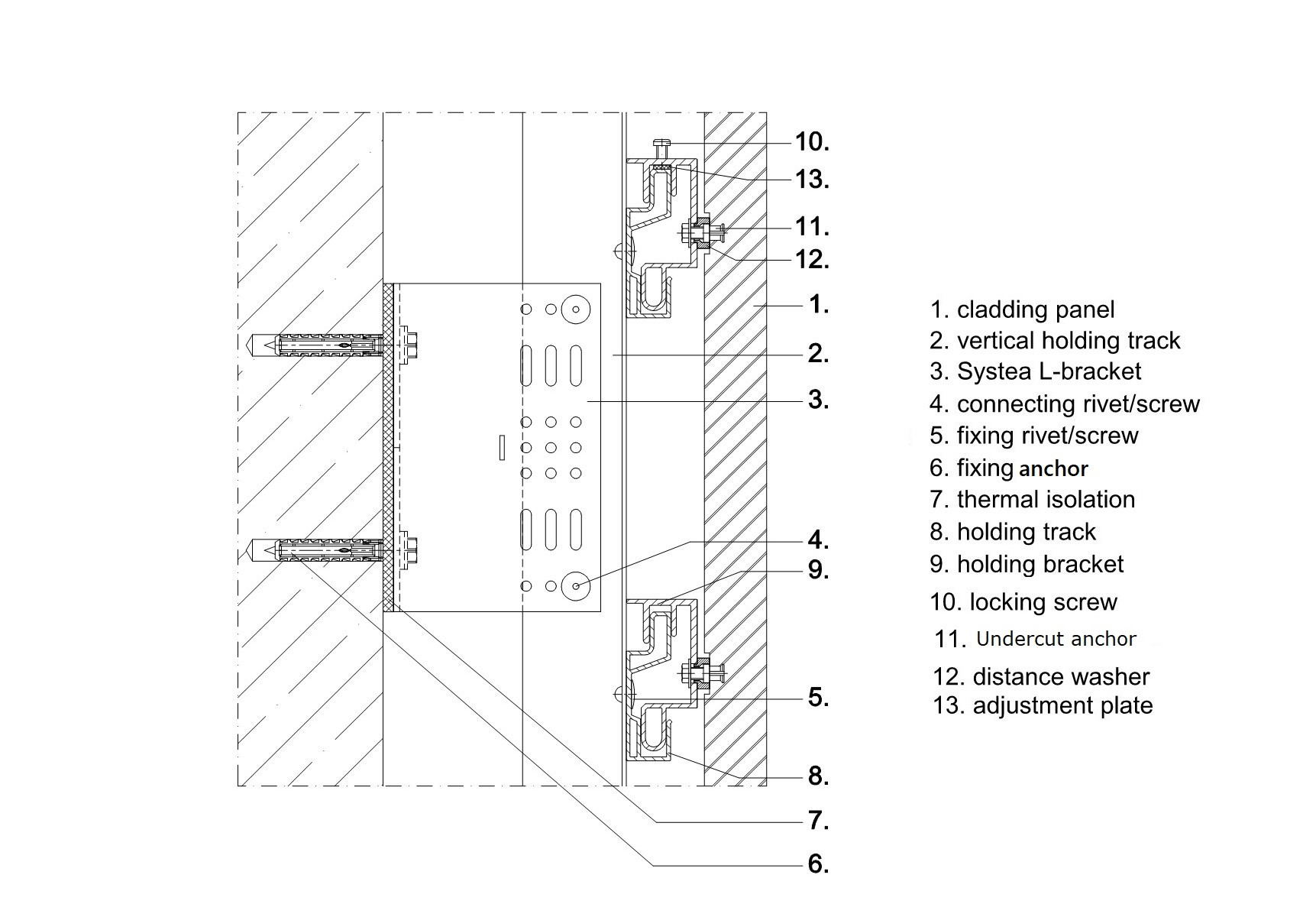 10.
13.
11.
12.
1.
2.
3.
4.
9.
5.
8.
7.
6.

1. cladding panel
2. vertical holding track
3. Systea L-bracket
4. connecting rivet/screw
5. fixing rivet/screw
6. fixing anchor
7. thermal isolation
8. holding track
9. holding bracket
10. locking screw
11. Undercut anchor
12. distance washer
13. adjustment plate